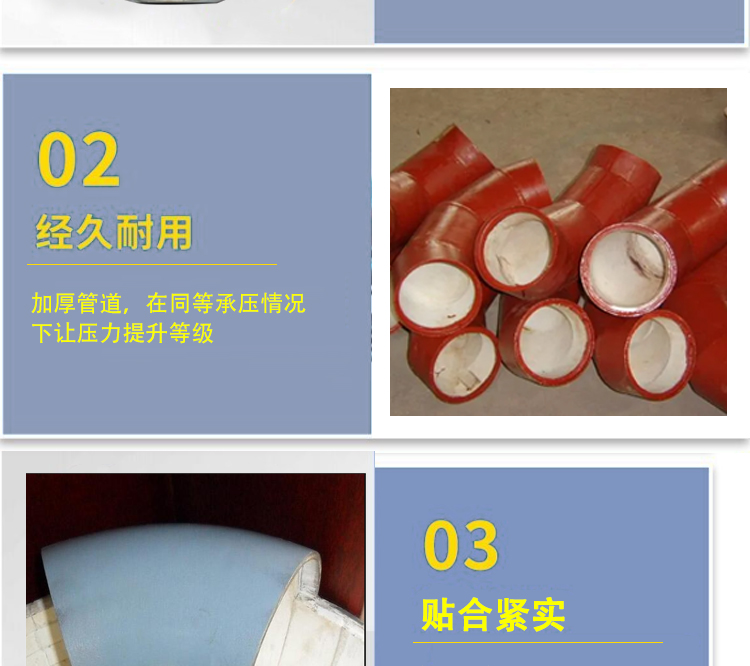 02

经久耐用

加厚管道，在同等承压情况下让压力提升等级

03

贴合紧实